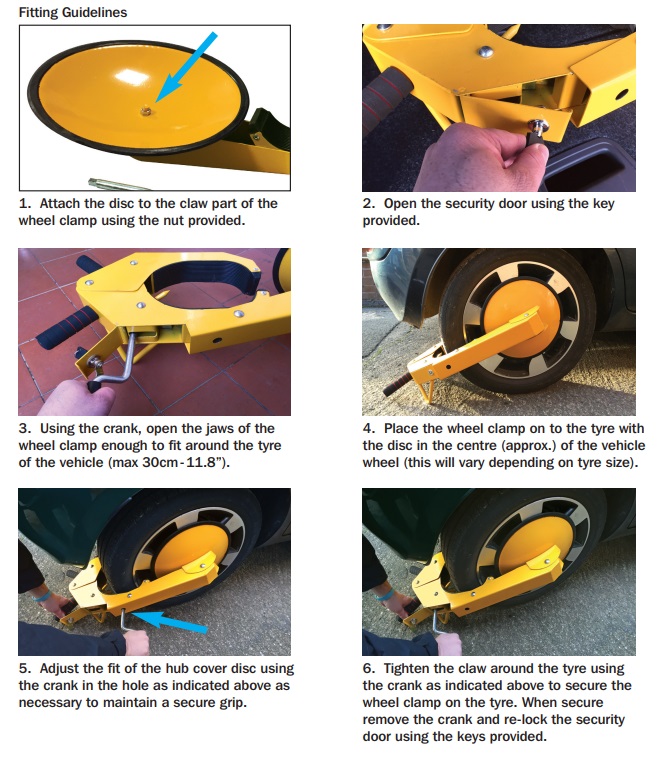 Fitting Guidelines

1. Attach the disc to the claw part of the wheel clamp using the nut provided.

2. Open the security door using the key provided.

3. Using the crank, open the jaws of the wheel clamp enough to fit around the tyre of the vehicle (max 30cm - 11.8").

4. Place the wheel clamp on to the tyre with the disc in the centre (approx.) of the vehicle wheel (this will vary depending on tyre size).

5. Adjust the fit of the hub cover disc using the crank in the hole as indicated above as necessary to maintain a secure grip.

6. Tighten the claw around the tyre using the crank as indicated above to secure the wheel clamp on the tyre. When secure remove the crank and re-lock the security door using the keys provided.